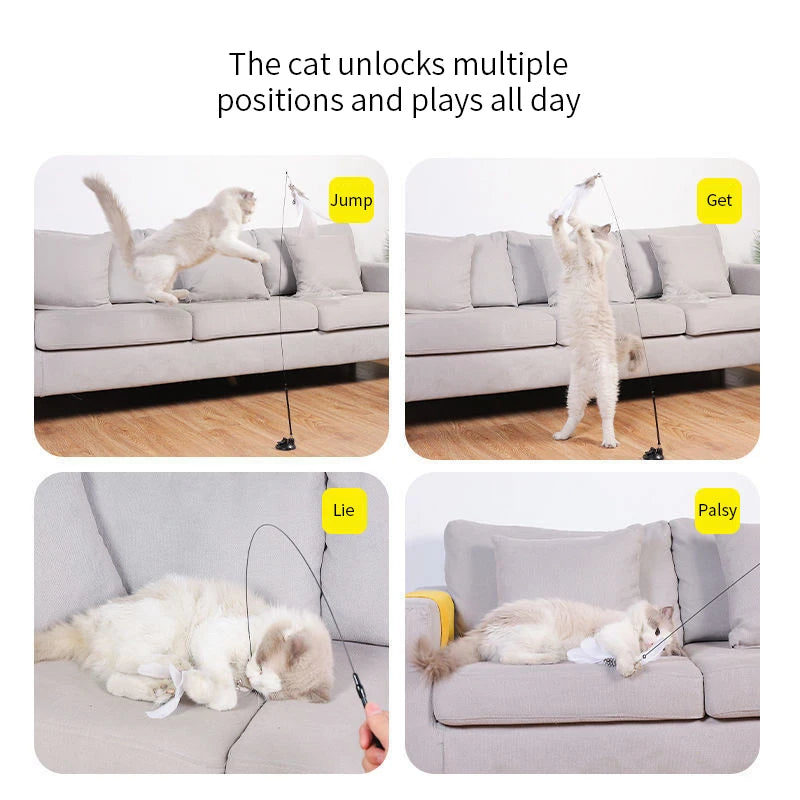 The cat unlocks multiple positions and plays all day

Jump

Get

Lie

Palsy